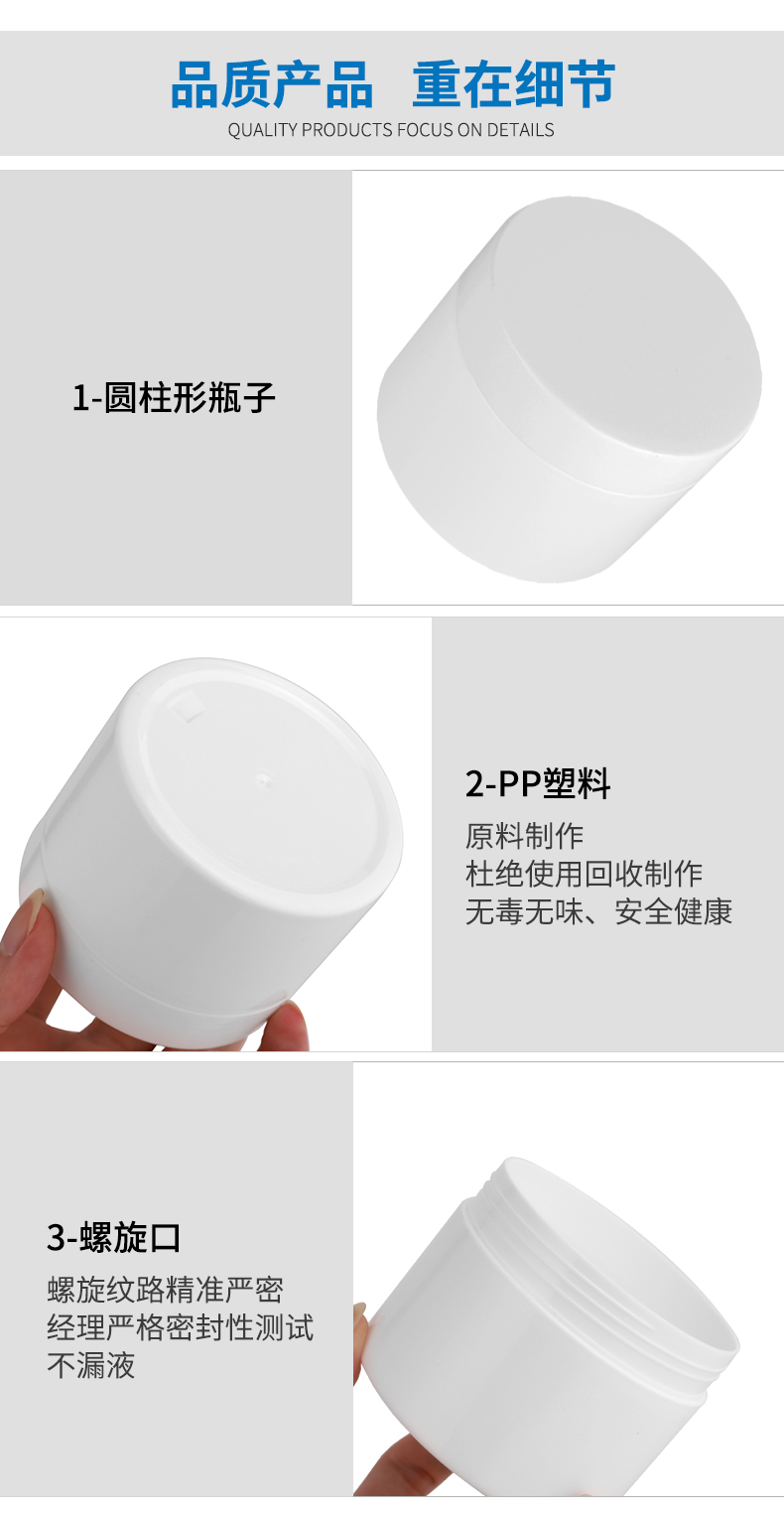 品质产品 重在细节
QUALITY PRODUCTS FOCUS ON DETAILS

1-圆柱形瓶子

2-PP塑料
原料制作
杜绝使用回收制作
无毒无味、安全健康

3-螺旋口
螺旋纹路精准严密
经理严格密封性测试
不漏液