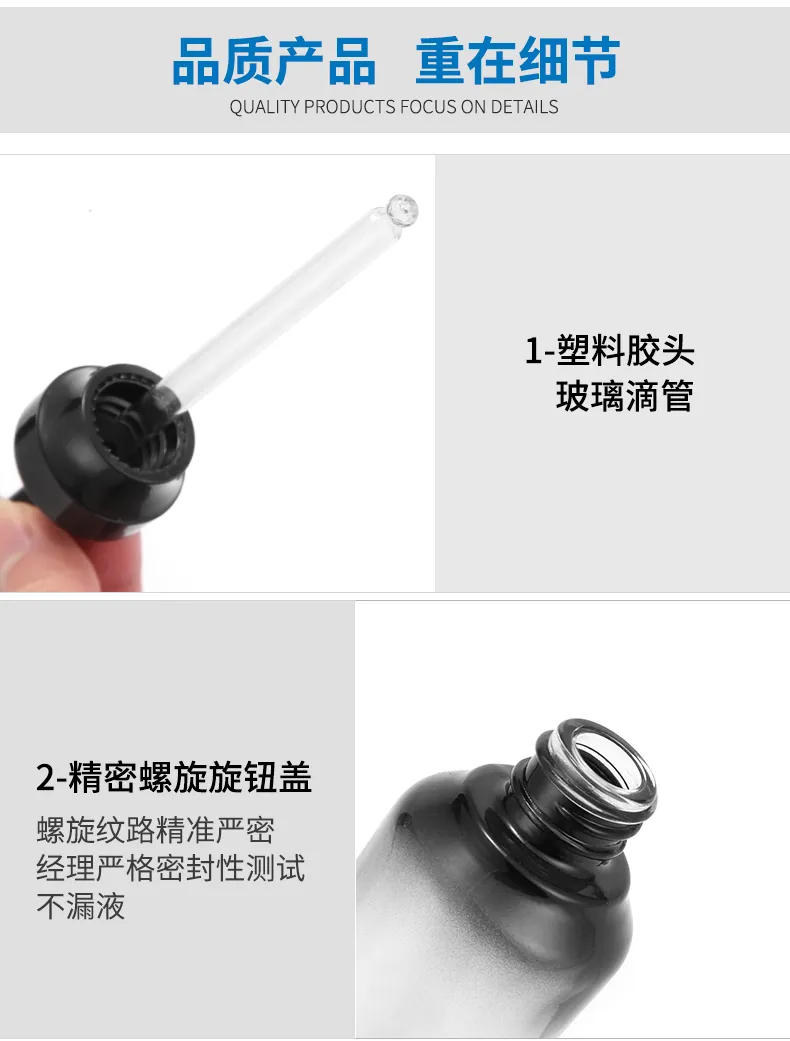 品质产品 重在细节
QUALITY PRODUCTS FOCUS ON DETAILS

1-塑料胶头
玻璃滴管

2-精密螺旋旋钮盖
螺旋纹路精准严密
经理严格密封性测试
不漏液