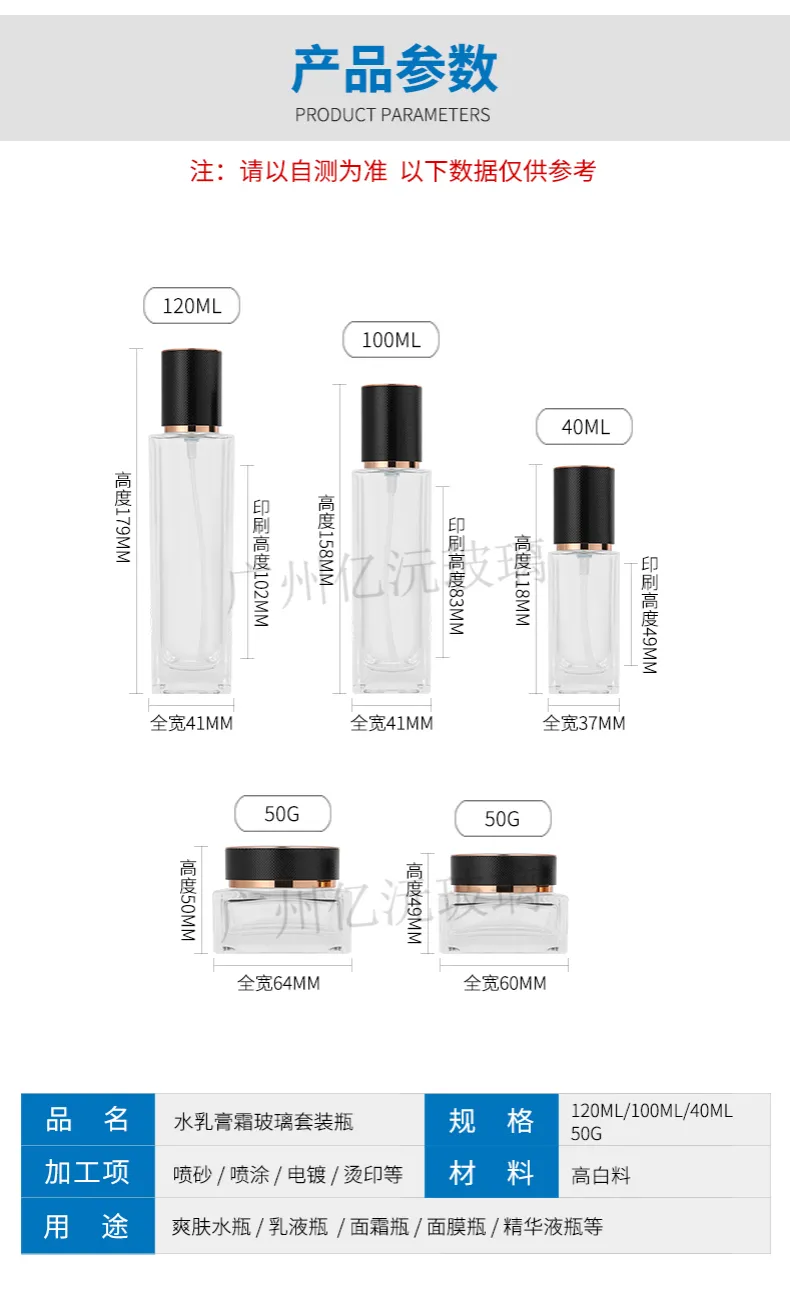 产品参数

PRODUCT PARAMETERS

注：请以自测为准 以下数据仅供参考

120ML

高度179MM

印刷高度102MM

全宽41MM

100ML

高度158MM

印刷高度83MM

全宽41MM

40ML

高度118MM

印刷高度49MM

全宽37MM

广州亿沅玻璃

50G

高度50MM

全宽64MM

50G

高度49MM

全宽60MM

广州亿沅玻璃

| 品 名 | 水乳膏霜玻璃套装瓶 | 规 格 | 120ML/100ML/40ML 50G |
|---|---|---|---|
| 加工项 | 喷砂 / 喷涂 / 电镀 / 烫印等 | 材 料 | 高白料 |
| 用 途 | 爽肤水瓶 / 乳液瓶 / 面霜瓶 / 面膜瓶 / 精华液瓶等 | | |