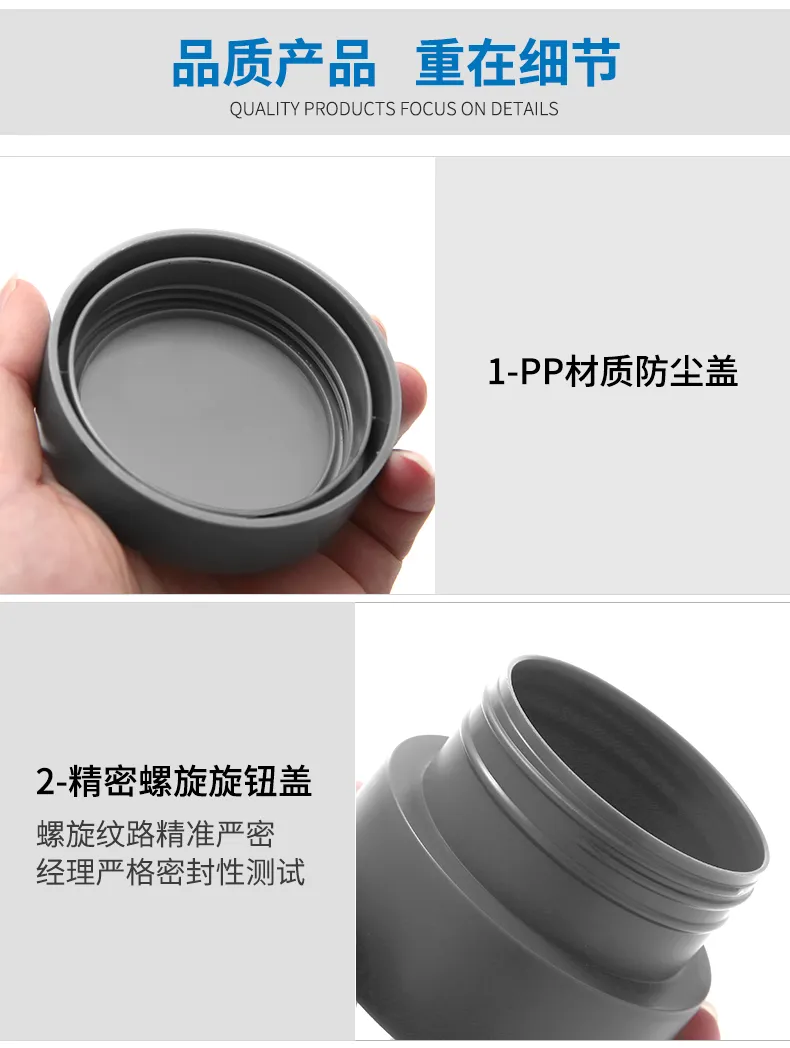 品质产品 重在细节
QUALITY PRODUCTS FOCUS ON DETAILS

1-PP材质防尘盖

2-精密螺旋旋钮盖
螺旋纹路精准严密
经理严格密封性测试