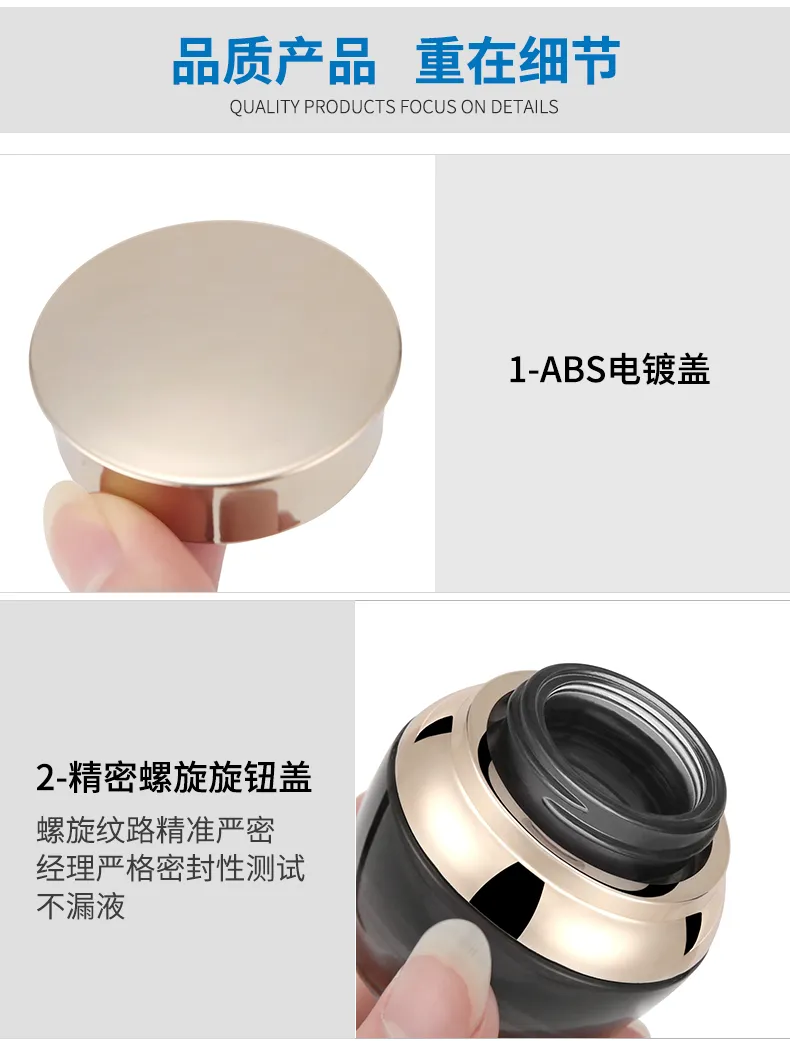 品质产品 重在细节
QUALITY PRODUCTS FOCUS ON DETAILS

1-ABS电镀盖

2-精密螺旋旋钮盖
螺旋纹路精准严密
经理严格密封性测试
不漏液