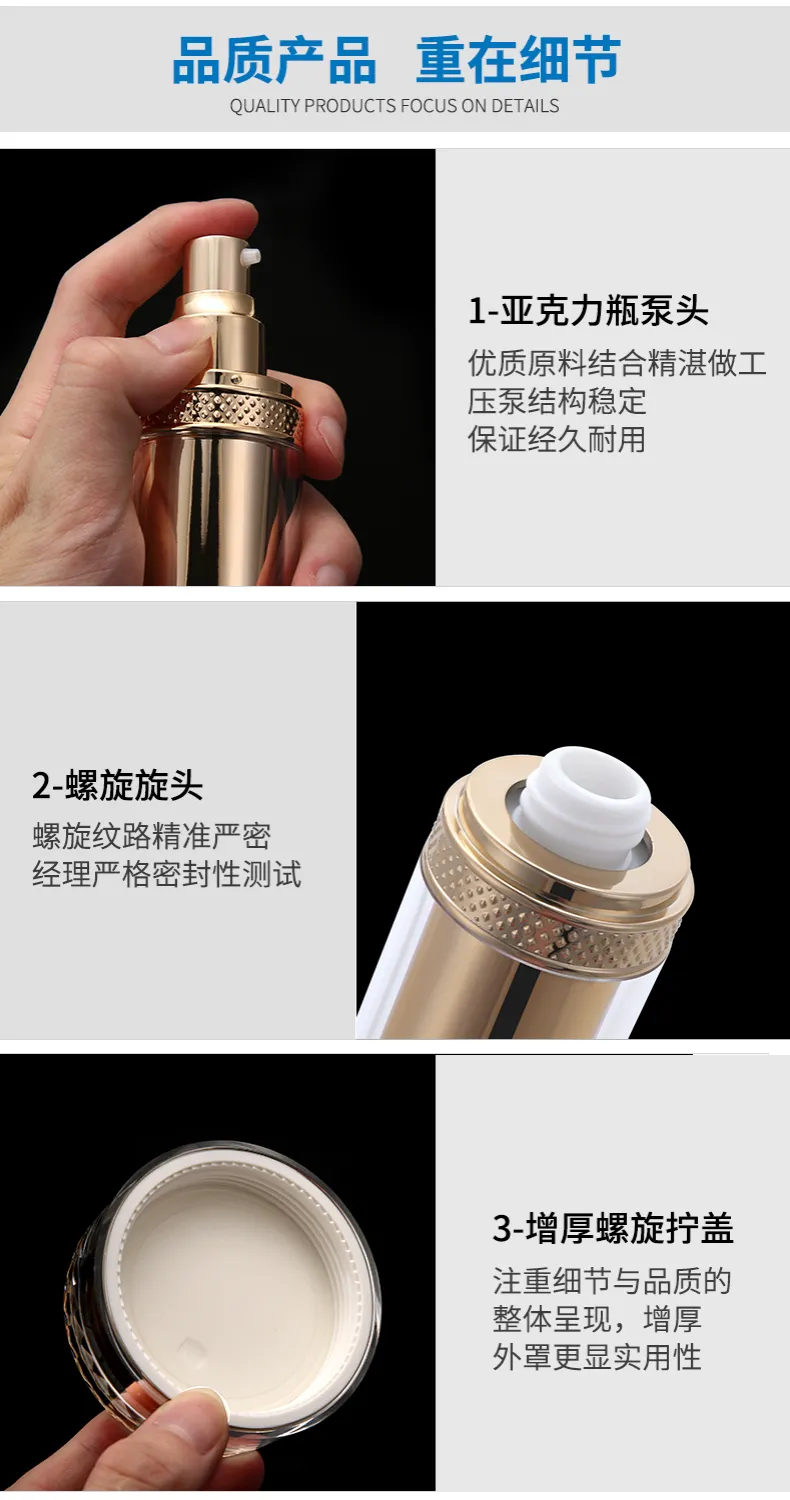 品质产品 重在细节
QUALITY PRODUCTS FOCUS ON DETAILS

1-亚克力瓶泵头
优质原料结合精湛做工
压泵结构稳定
保证经久耐用

2-螺旋旋头
螺旋纹路精准严密
经理严格密封性测试

3-增厚螺旋拧盖
注重细节与品质的
整体呈现，增厚
外罩更显实用性