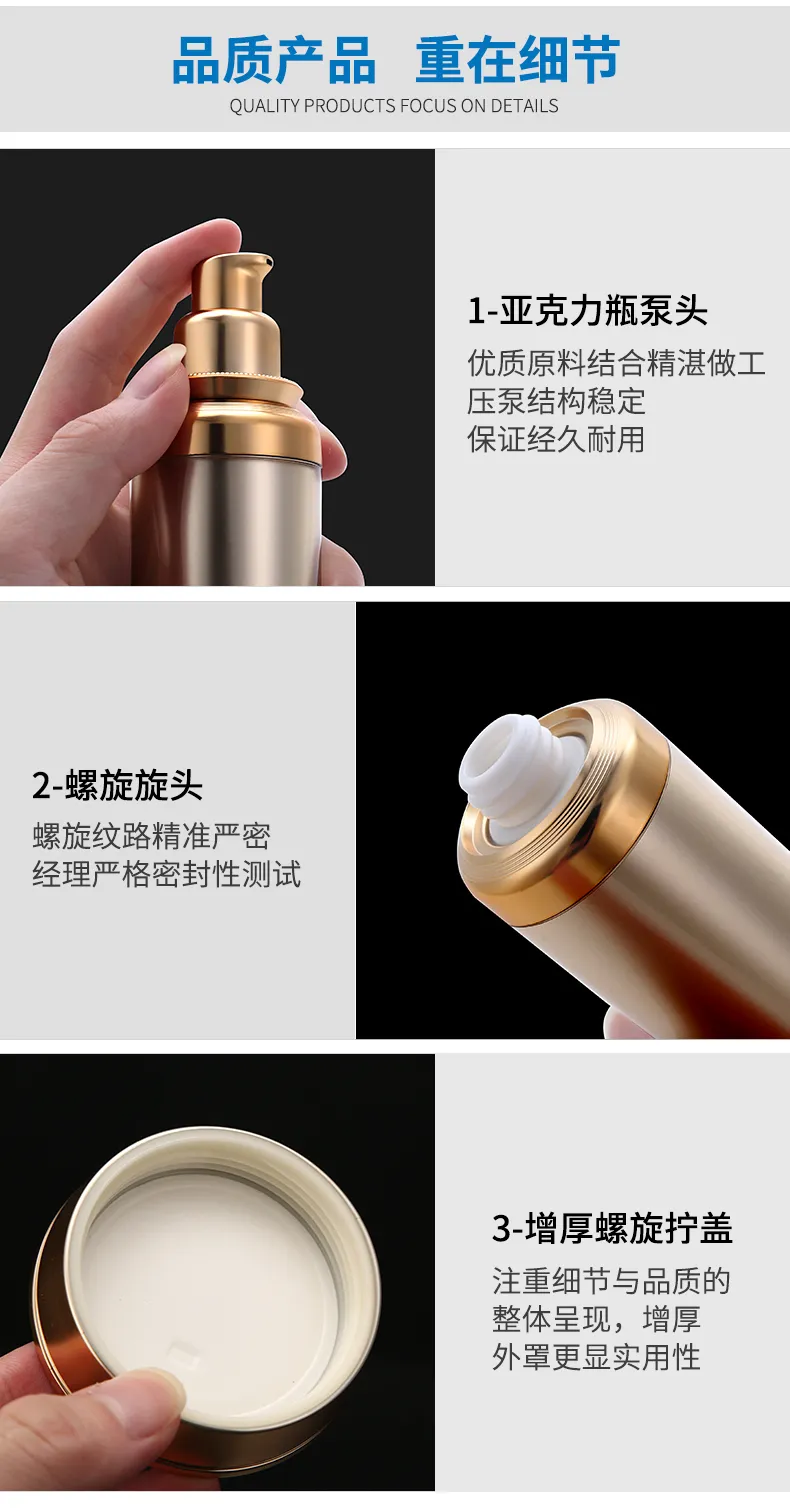 品质产品 重在细节
QUALITY PRODUCTS FOCUS ON DETAILS

1-亚克力瓶泵头
优质原料结合精湛做工
压泵结构稳定
保证经久耐用

2-螺旋旋头
螺旋纹路精准严密
经理严格密封性测试

3-增厚螺旋拧盖
注重细节与品质的
整体呈现，增厚
外罩更显实用性