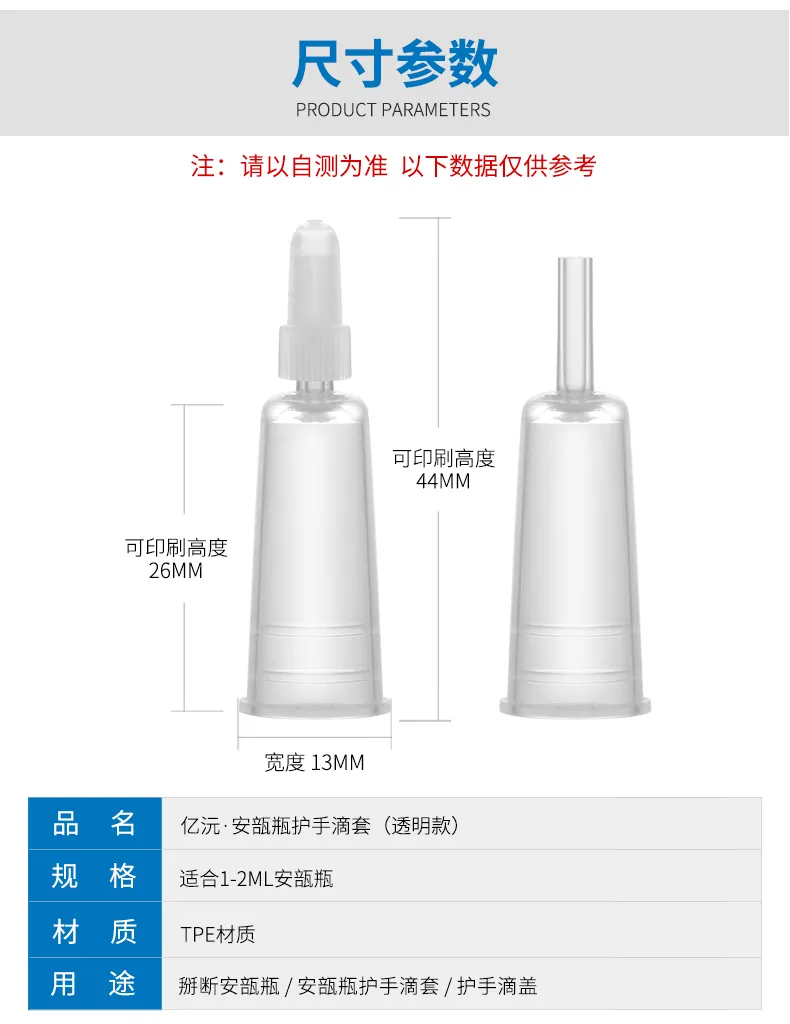 尺寸参数
PRODUCT PARAMETERS

注：请以自测为准 以下数据仅供参考

可印刷高度
26MM

可印刷高度
44MM

宽度 13MM

| 品 名 | 亿沅·安瓿瓶护手滴套（透明款） |
|---|---|
| 规 格 | 适合1-2ML安瓿瓶 |
| 材 质 | TPE材质 |
| 用 途 | 掰断安瓿瓶 / 安瓿瓶护手滴套 / 护手滴盖 |